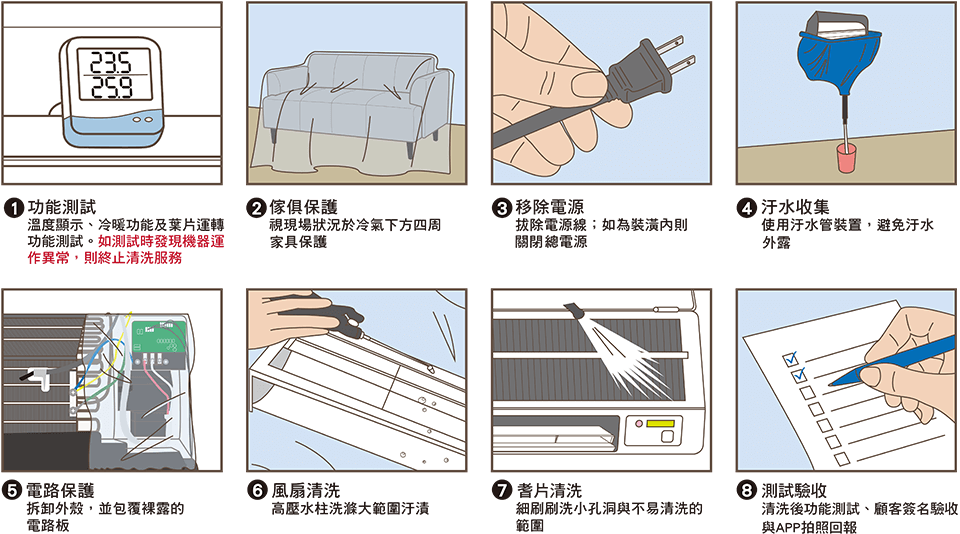 23.5
25.9

❶ 功能測試
溫度顯示、冷暖功能及葉片運轉功能測試。如測試時發現機器運作異常，則終止清洗服務

❷ 傢俱保護
視現場狀況於冷氣下方四周家具保護

❸ 移除電源
拔除電源線；如為裝潢內則關閉總電源

❹ 汙水收集
使用汙水管裝置，避免汙水外露

❺ 電路保護
拆卸外殼，並包覆裸露的電路板

❻ 風扇清洗
高壓水柱洗滌大範圍汙漬

❼ 耆片清洗
細刷刷洗小孔洞與不易清洗的範圍

❽ 測試驗收
清洗後功能測試、顧客簽名驗收與APP拍照回報